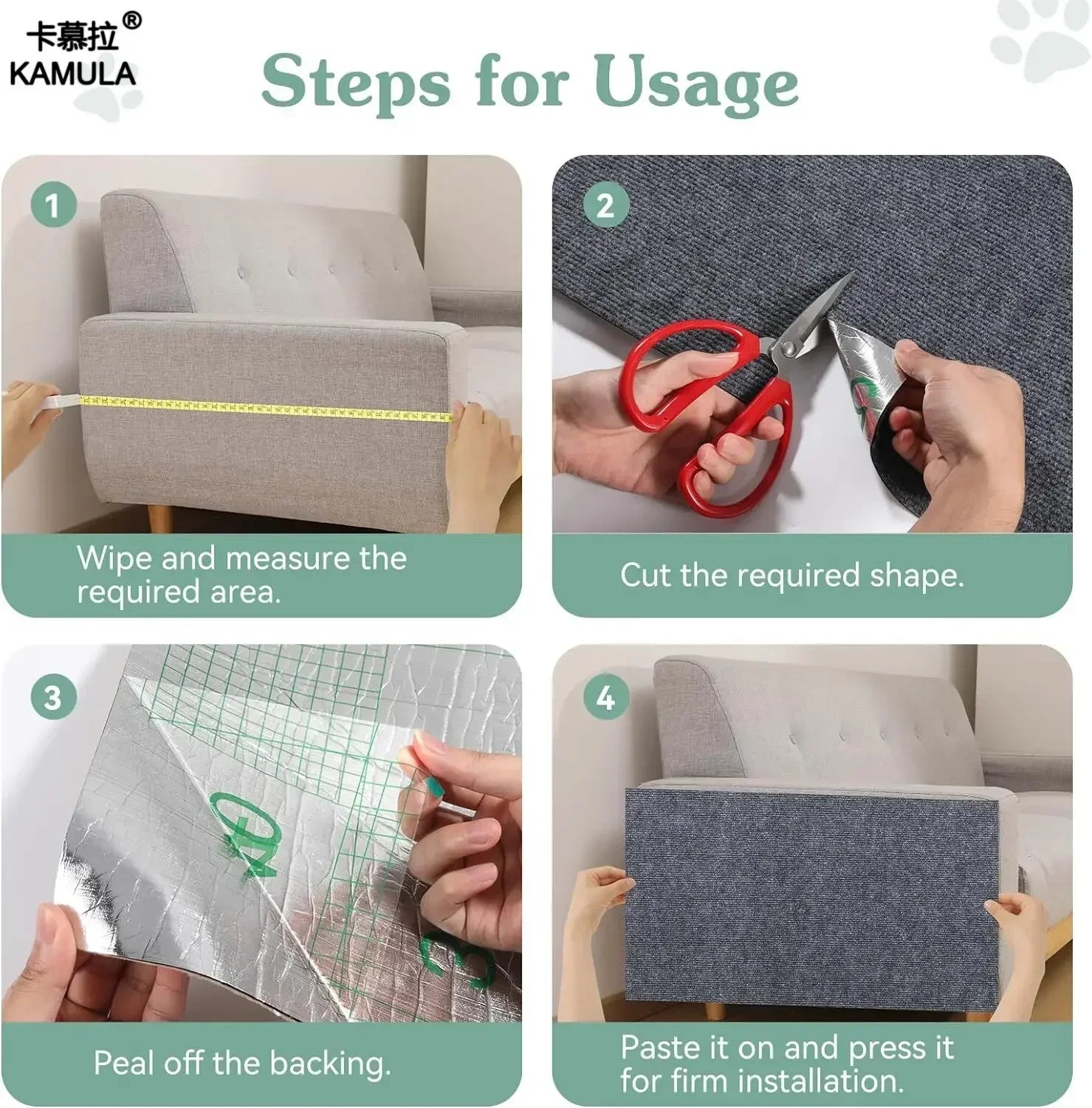 卡慕拉®
KAMULA

Steps for Usage

1

Wipe and measure the required area.

2

Cut the required shape.

3

Peal off the backing.

4

Paste it on and press it for firm installation.