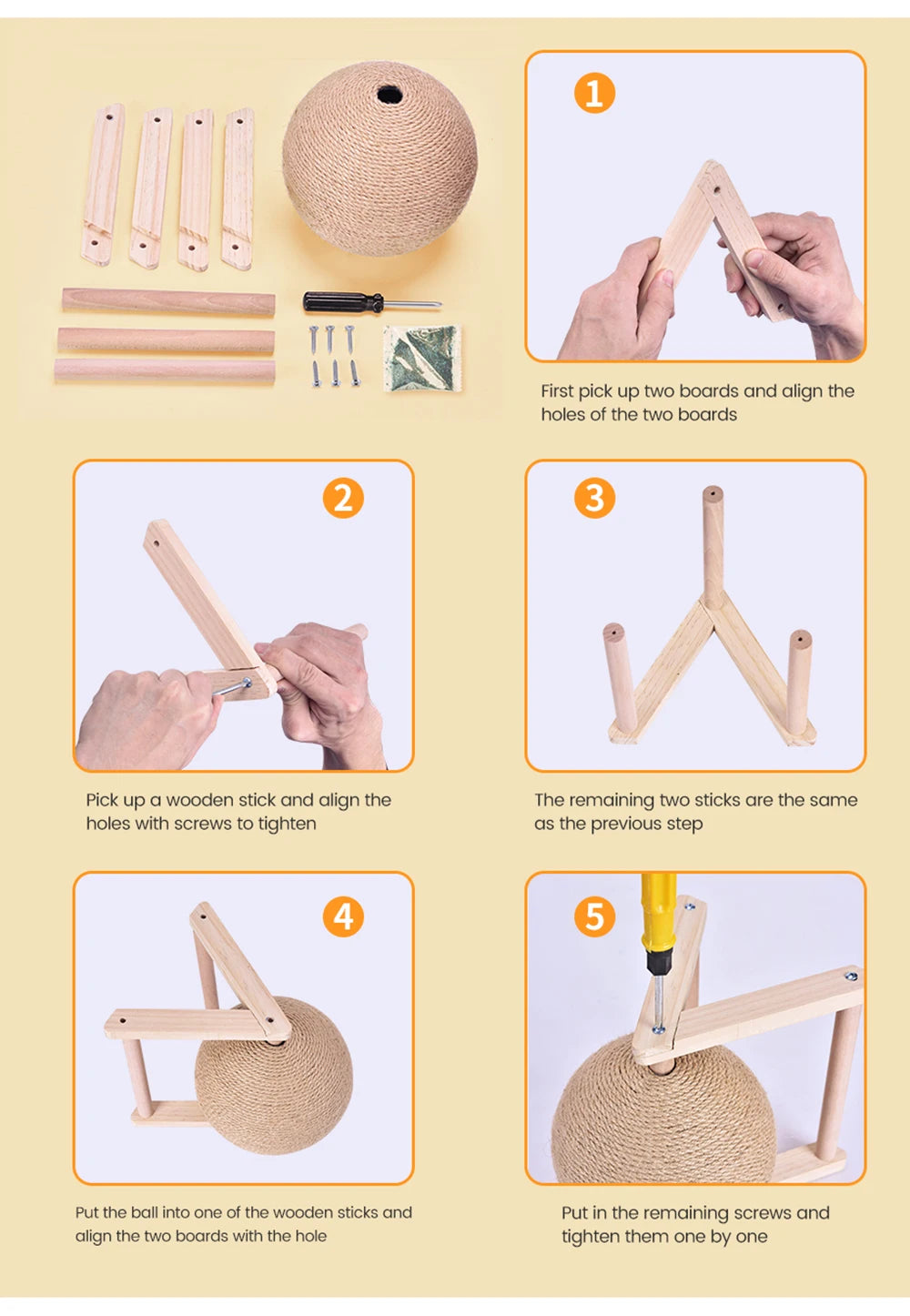 1

First pick up two boards and align the holes of the two boards

2

Pick up a wooden stick and align the holes with screws to tighten

3

The remaining two sticks are the same as the previous step

4

Put the ball into one of the wooden sticks and align the two boards with the hole

5

Put in the remaining screws and tighten them one by one